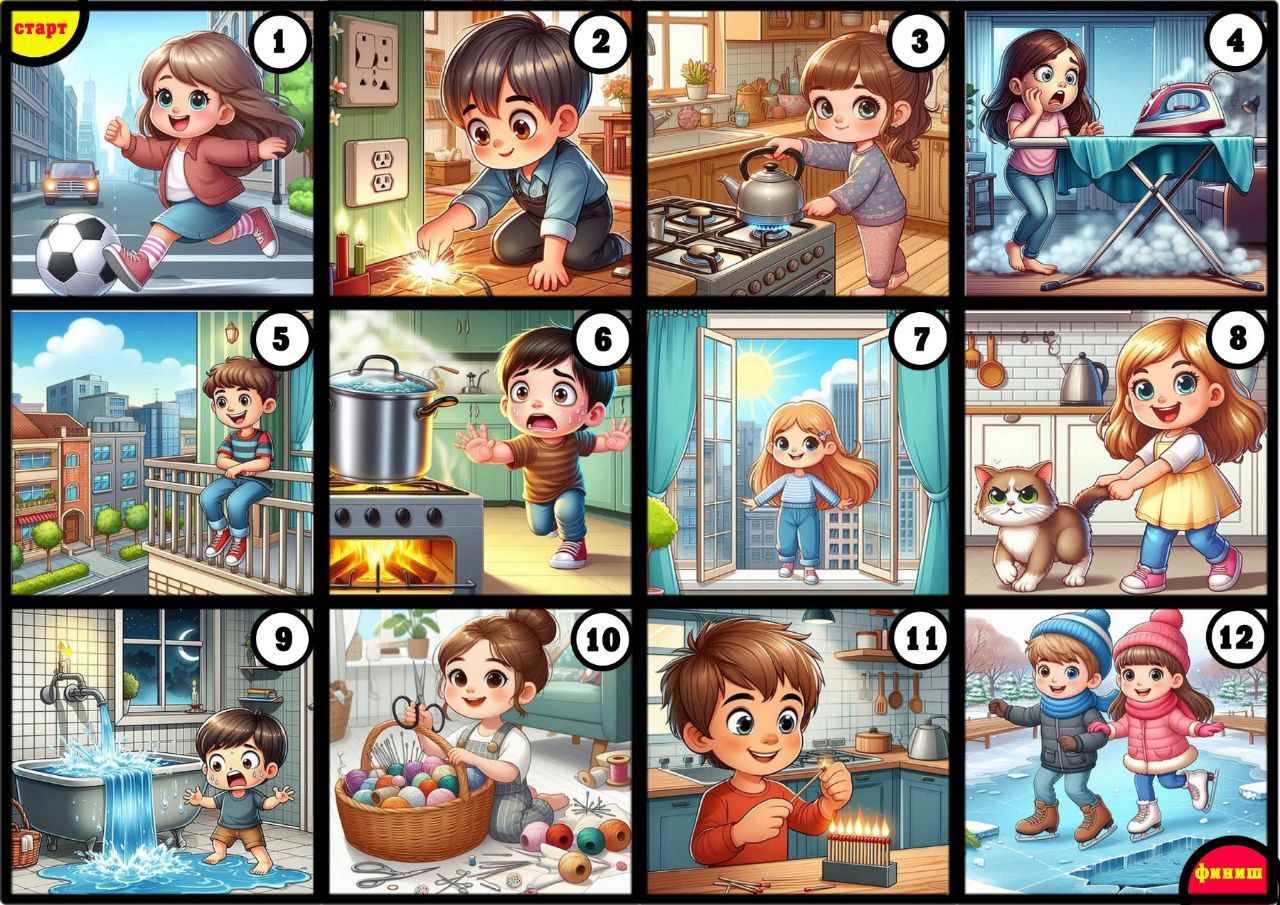 старт
1
2
3
4
5
6
7
8
9
10
11
12
финиш